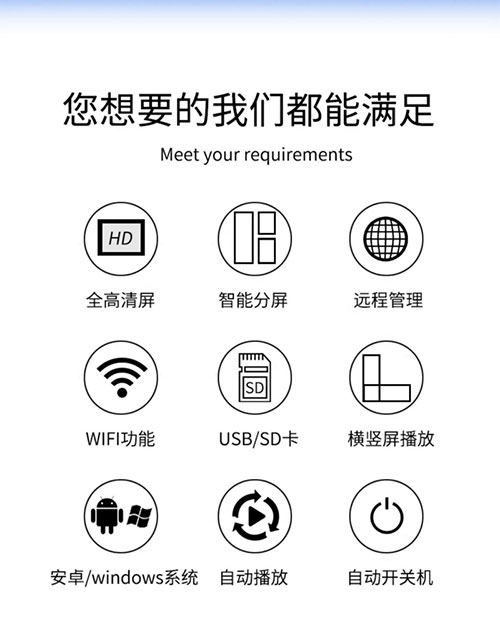 您想要的我们都能满足

Meet your requirements

HD

全高清屏

智能分屏

远程管理

WIFI功能

SD

USB/SD卡

横竖屏播放

安卓/windows系统

自动播放

自动开关机